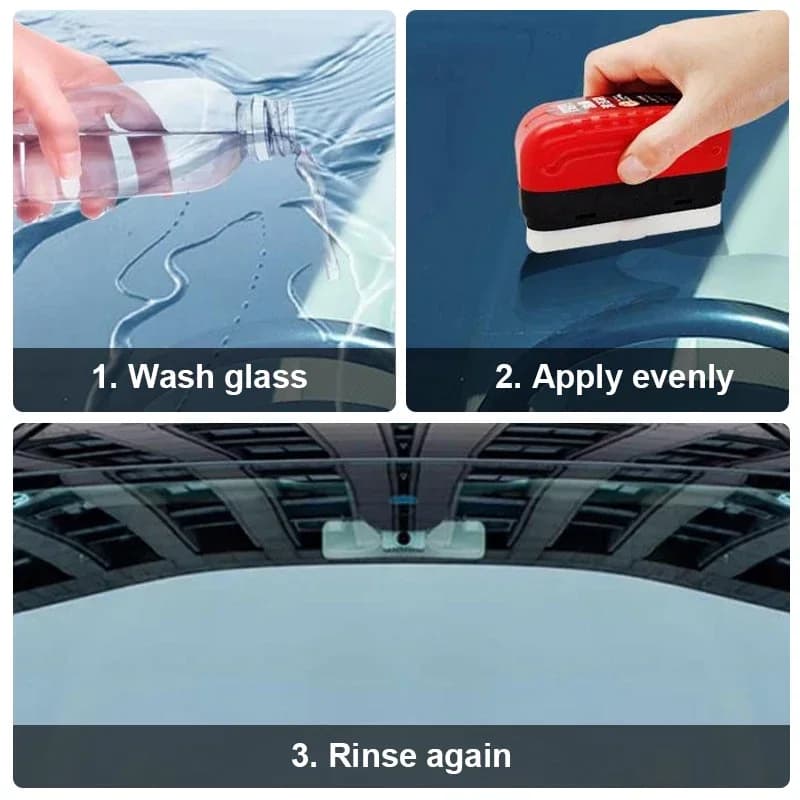 1. Wash glass

2. Apply evenly

3. Rinse again